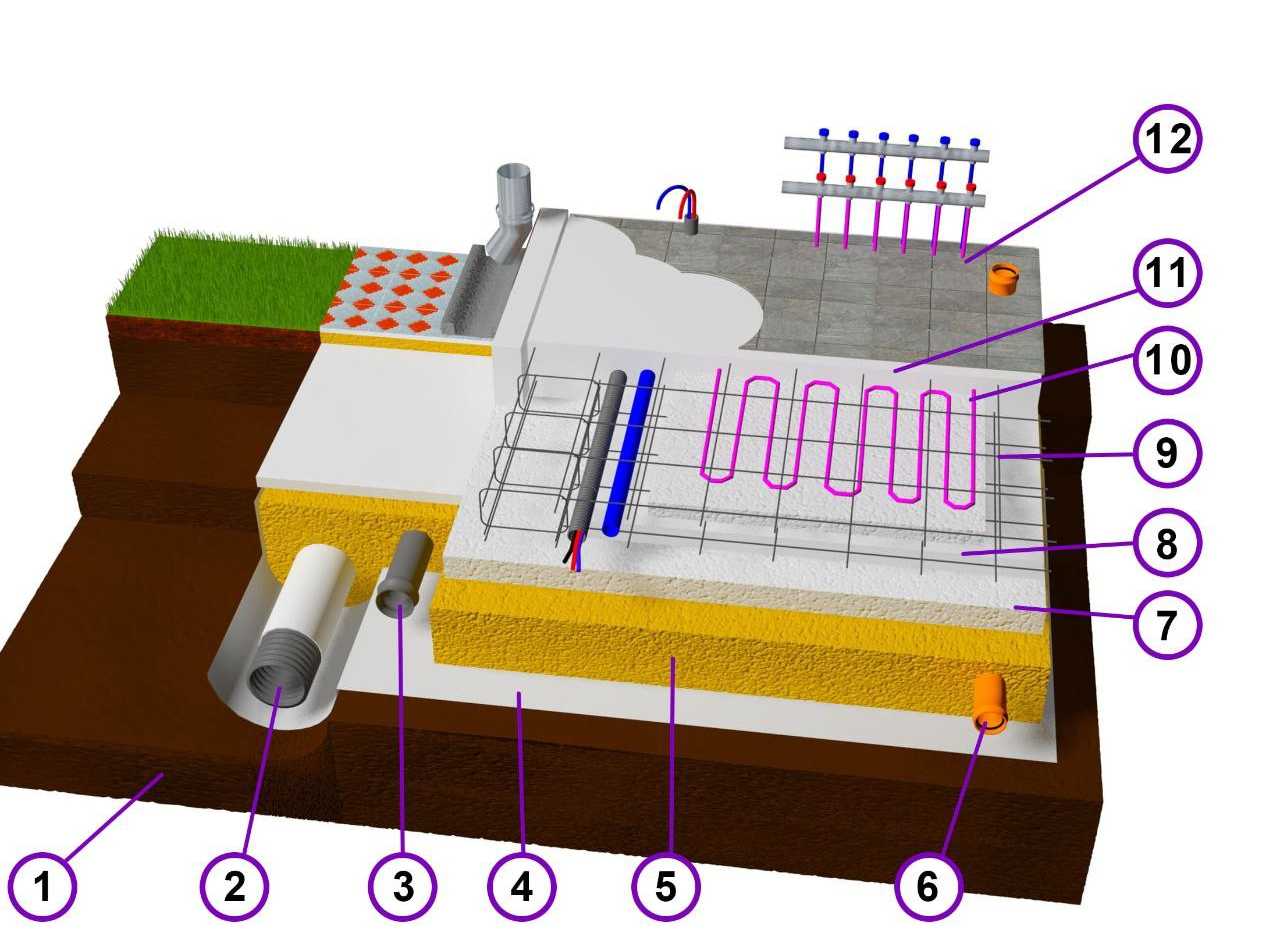 12
11
10
9
8
7
1
2
3
4
5
6